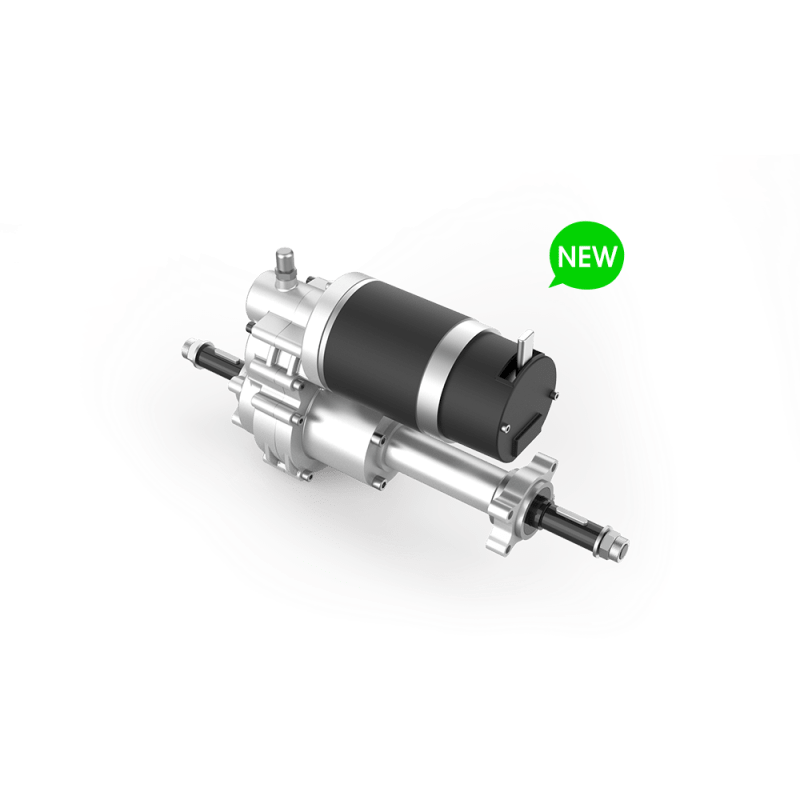 NEW