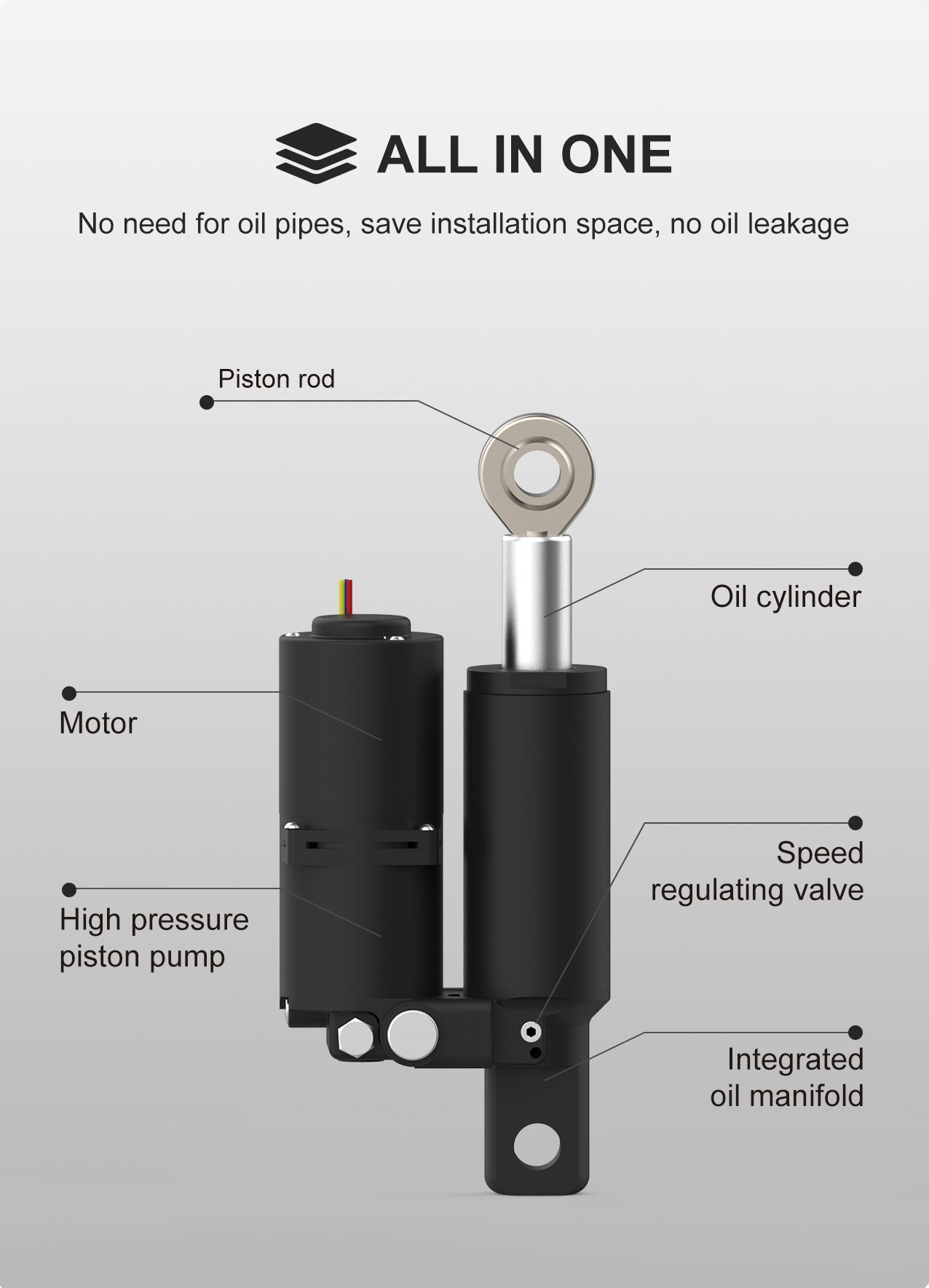 ALL IN ONE

No need for oil pipes, save installation space, no oil leakage

Piston rod

Oil cylinder

Motor

Speed regulating valve

High pressure piston pump

Integrated oil manifold