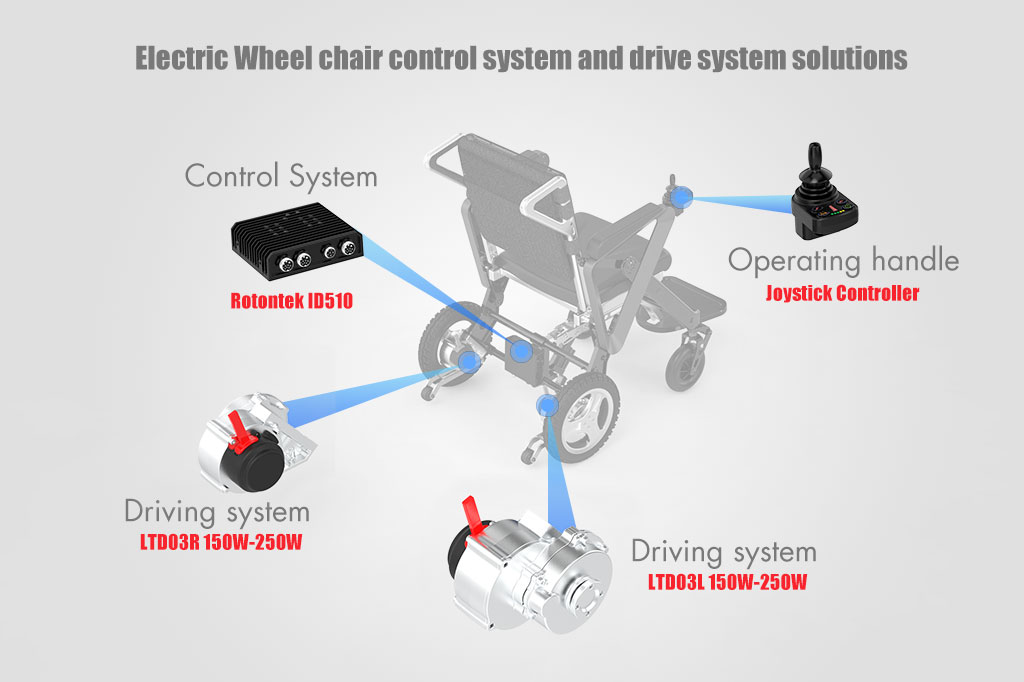 Electric Wheel chair control system and drive system solutions

Control System

Rotontek ID510

Operating handle

Joystick Controller

Driving system

LTD03R 150W-250W

Driving system

LTD03L 150W-250W